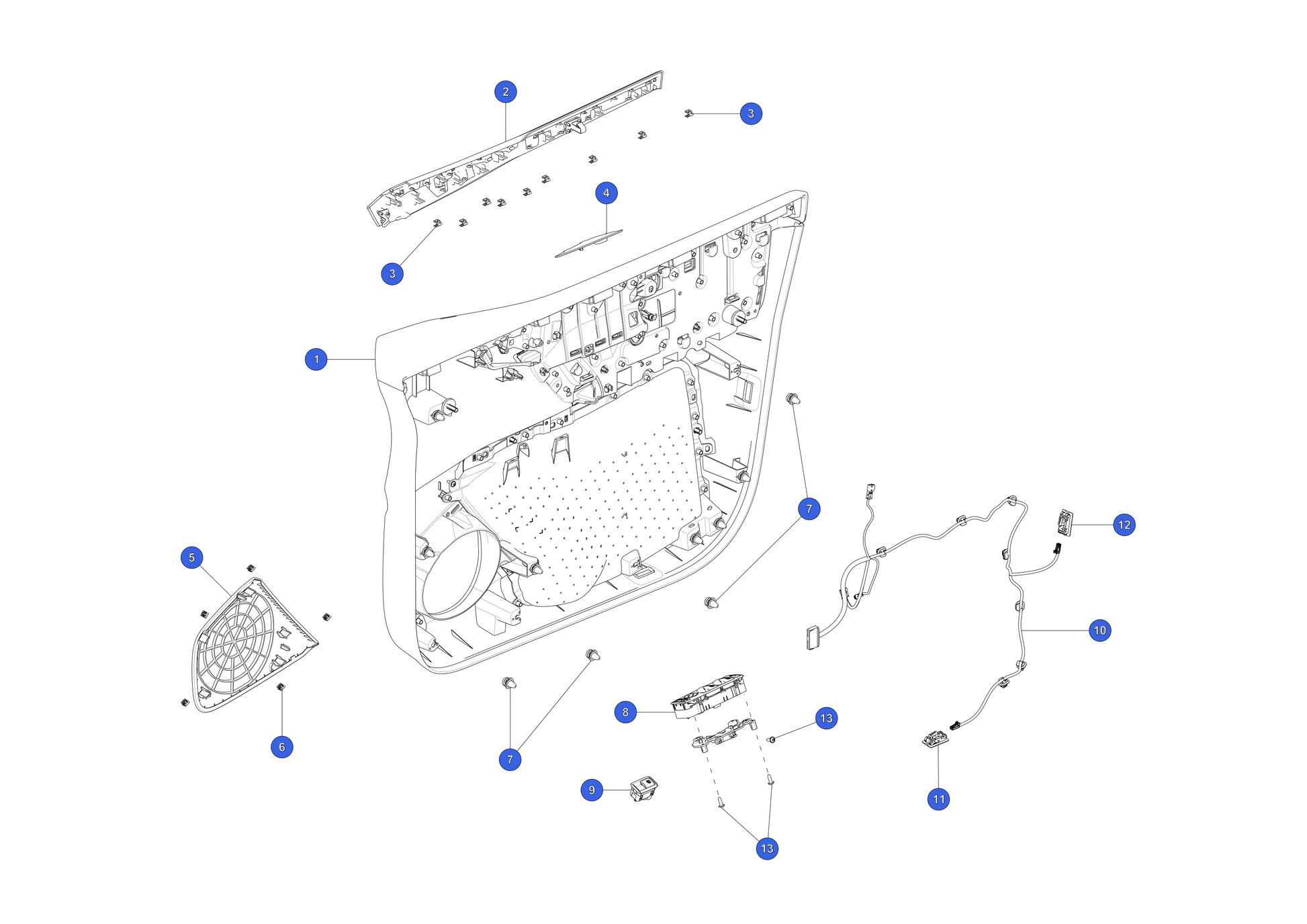 2
3
4
3
1
7
12
5
10
6
7
8
13
9
11
13