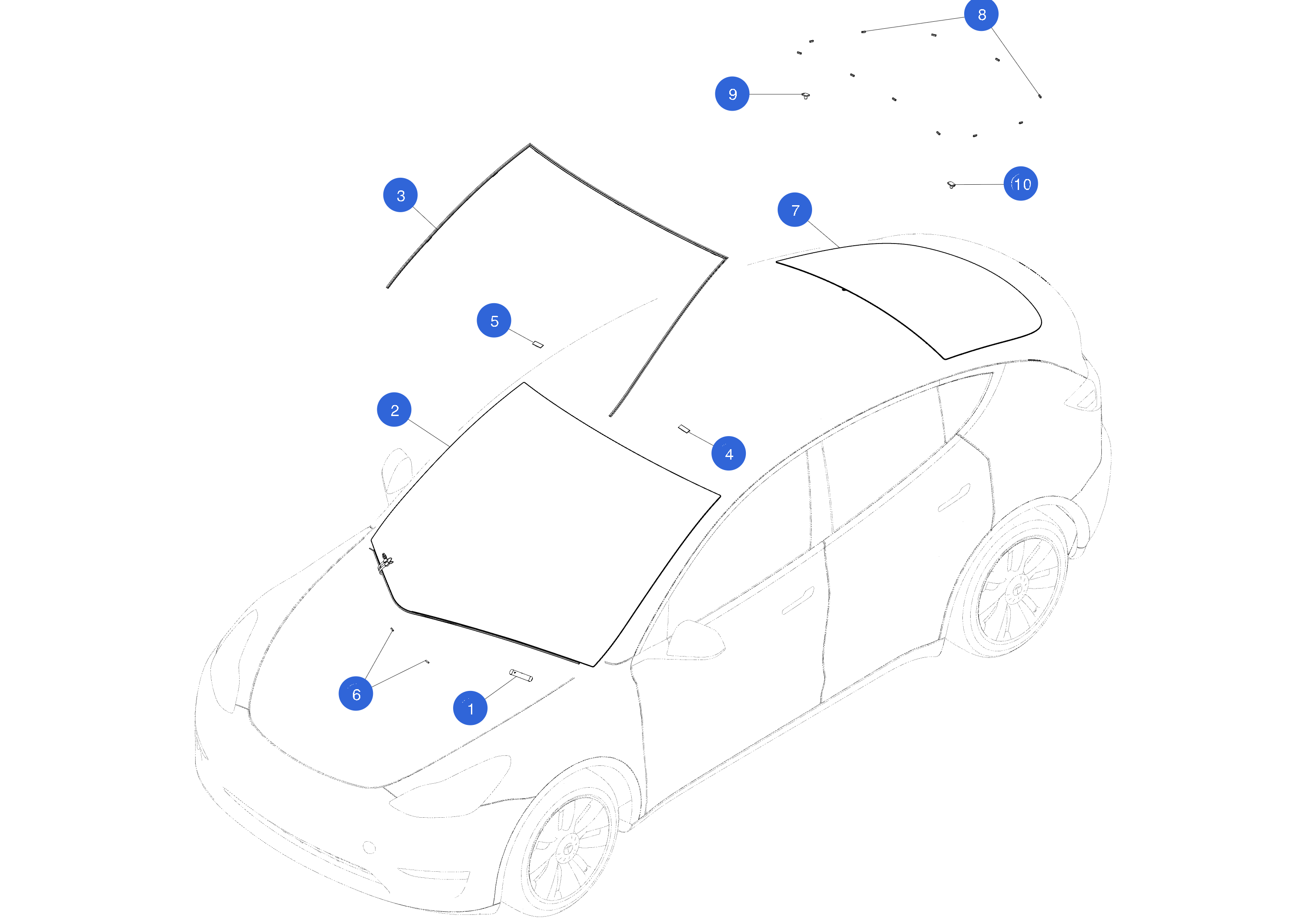 8
9
10
3
7
5
2
4
6
1