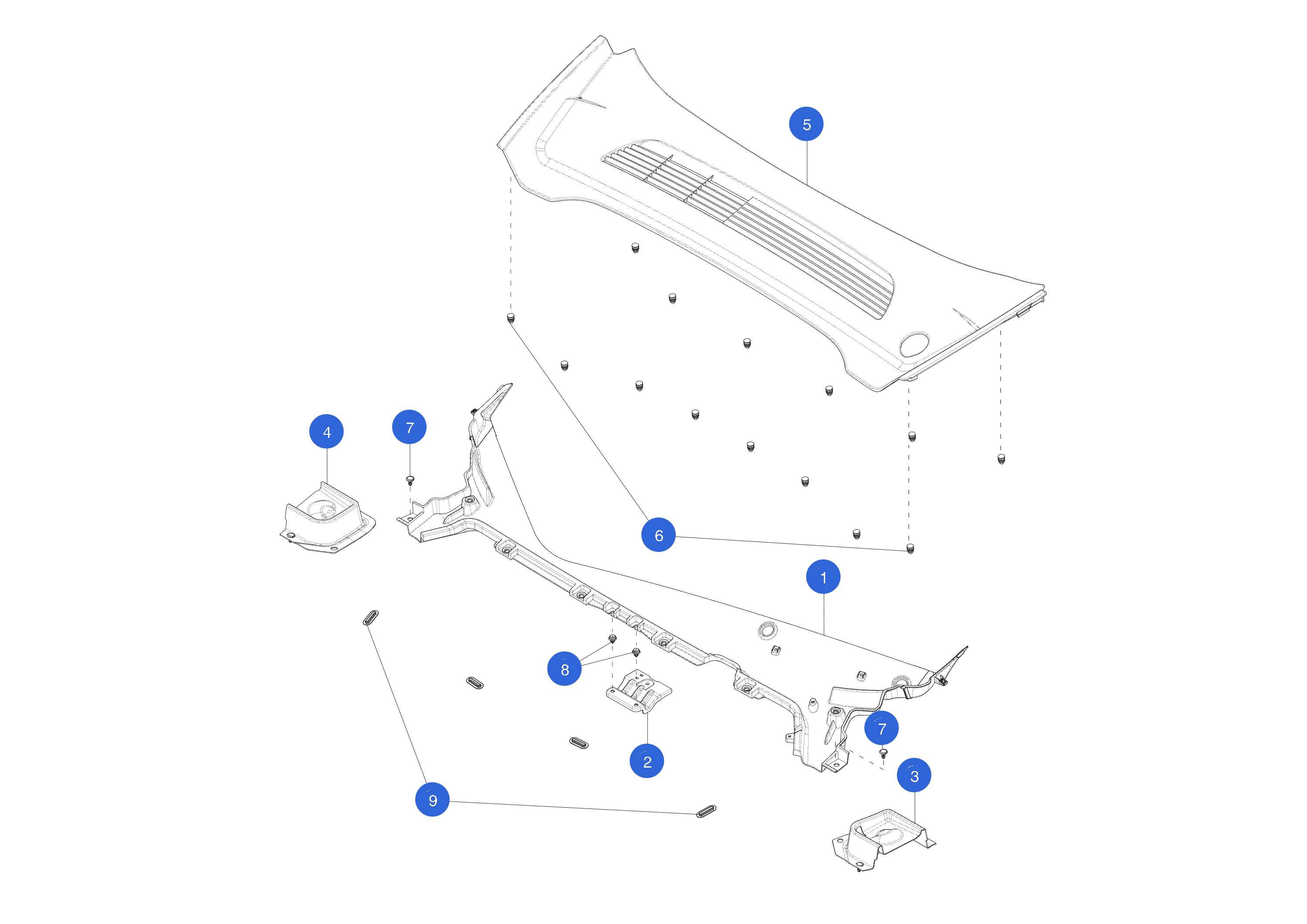 5
4
7
6
1
8
7
2
3
9