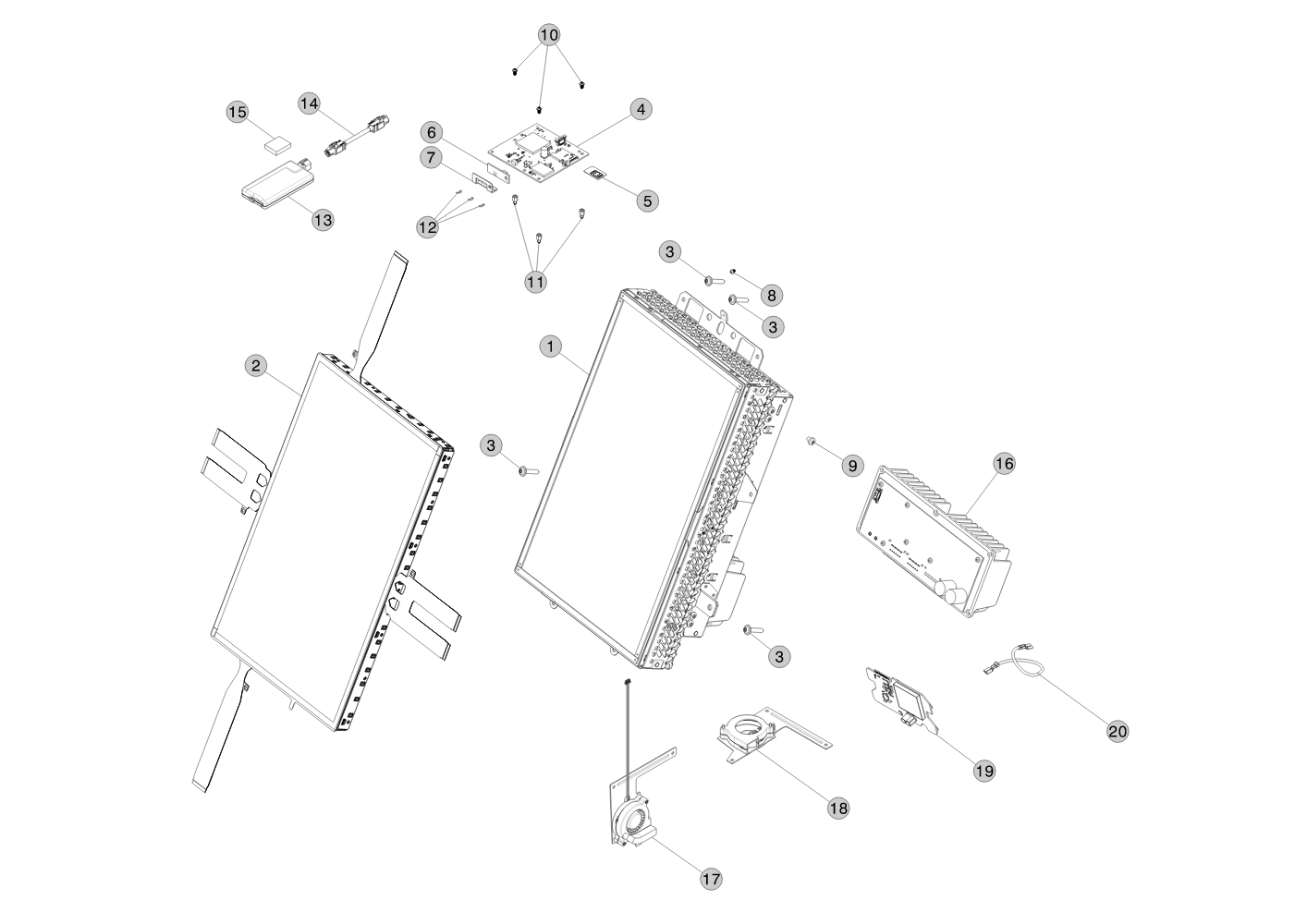 10
15
14
4
6
7
5
13
12
11
3
8
3
1
2
3
9
16
3
20
19
18
17