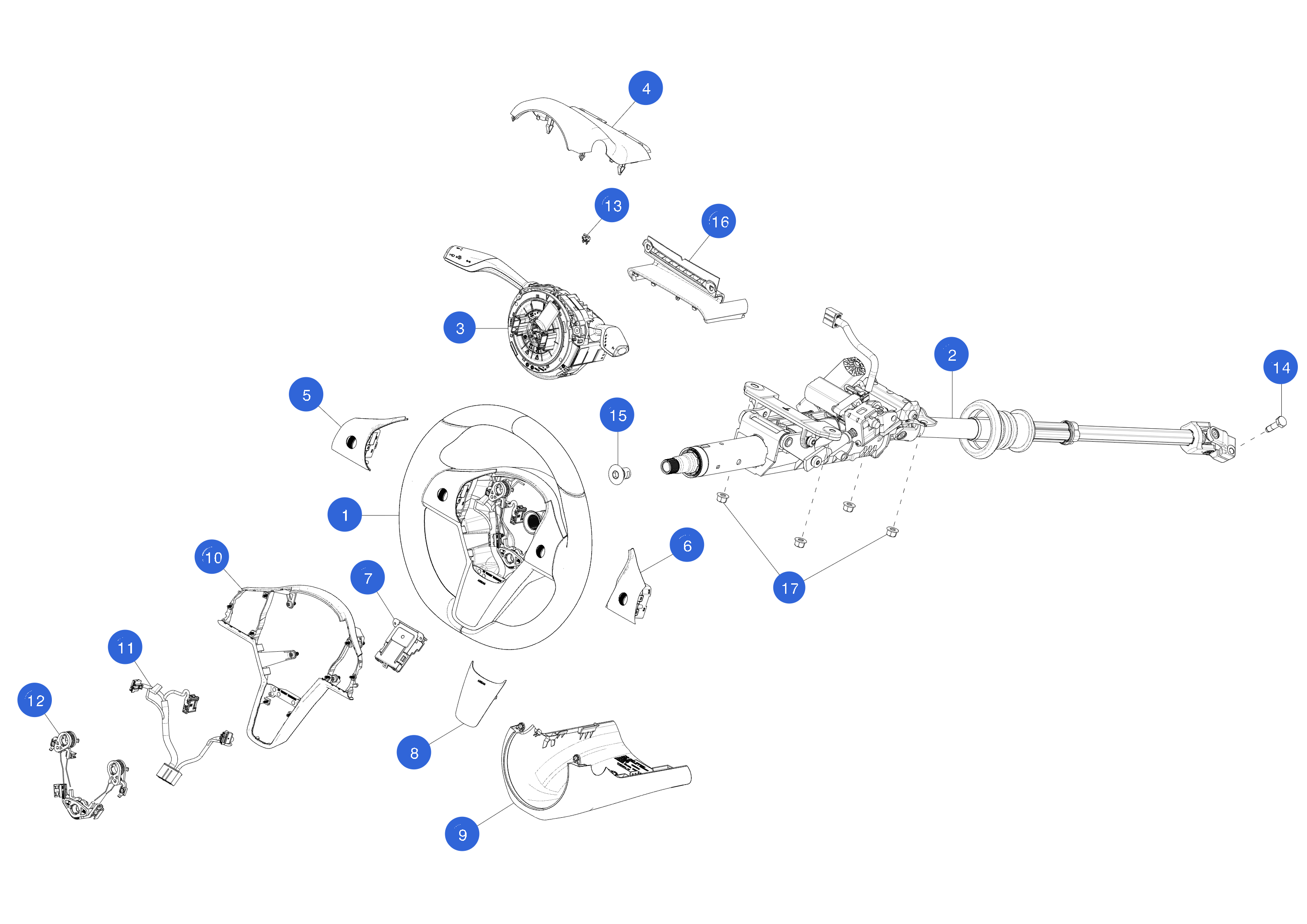 4
13
16
3
2
14
5
15
1
6
10
7
17
11
12
8
9