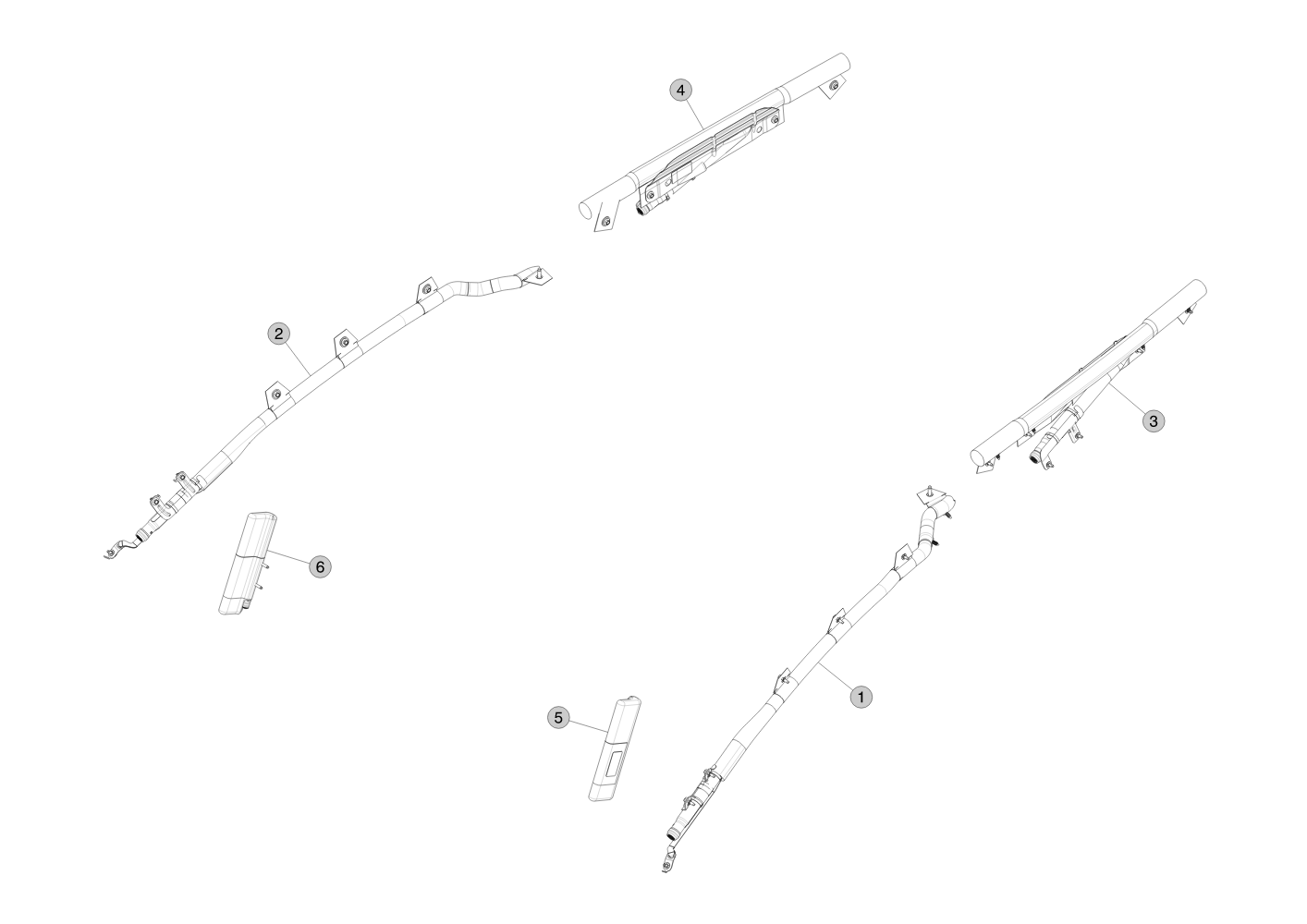 4
2
3
6
1
5