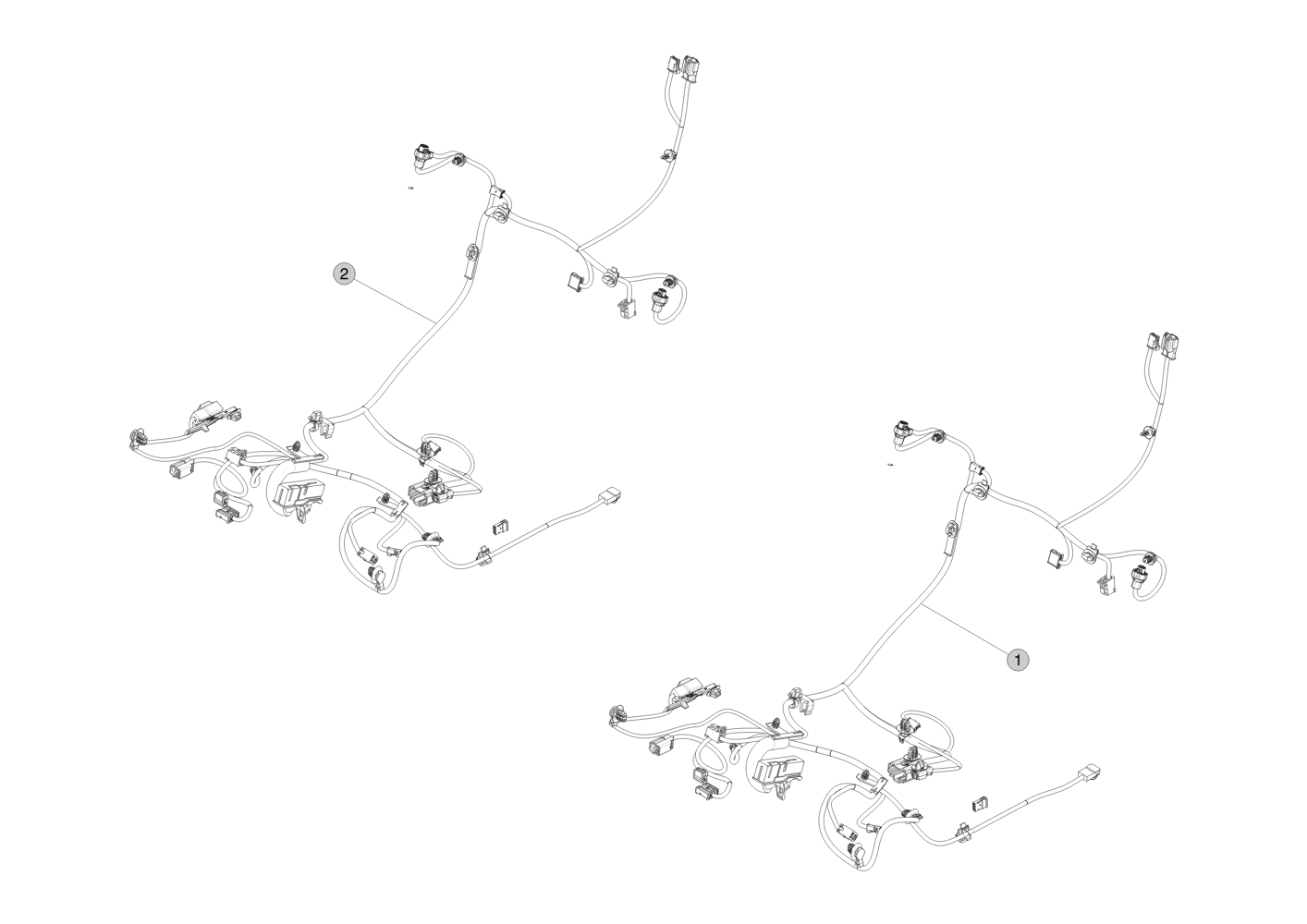 2

1