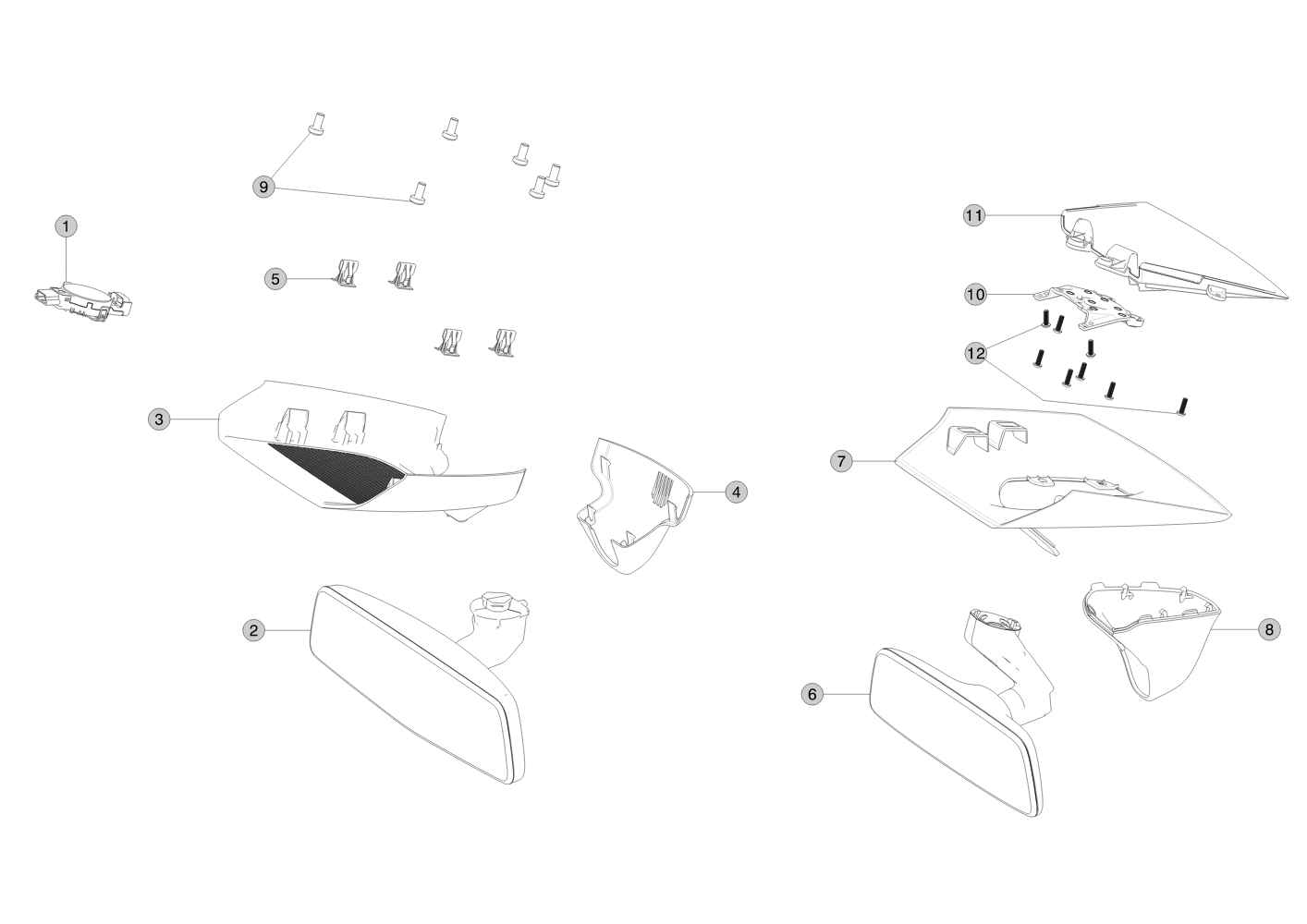 9
1
5
3
4
2
11
10
12
7
8
6