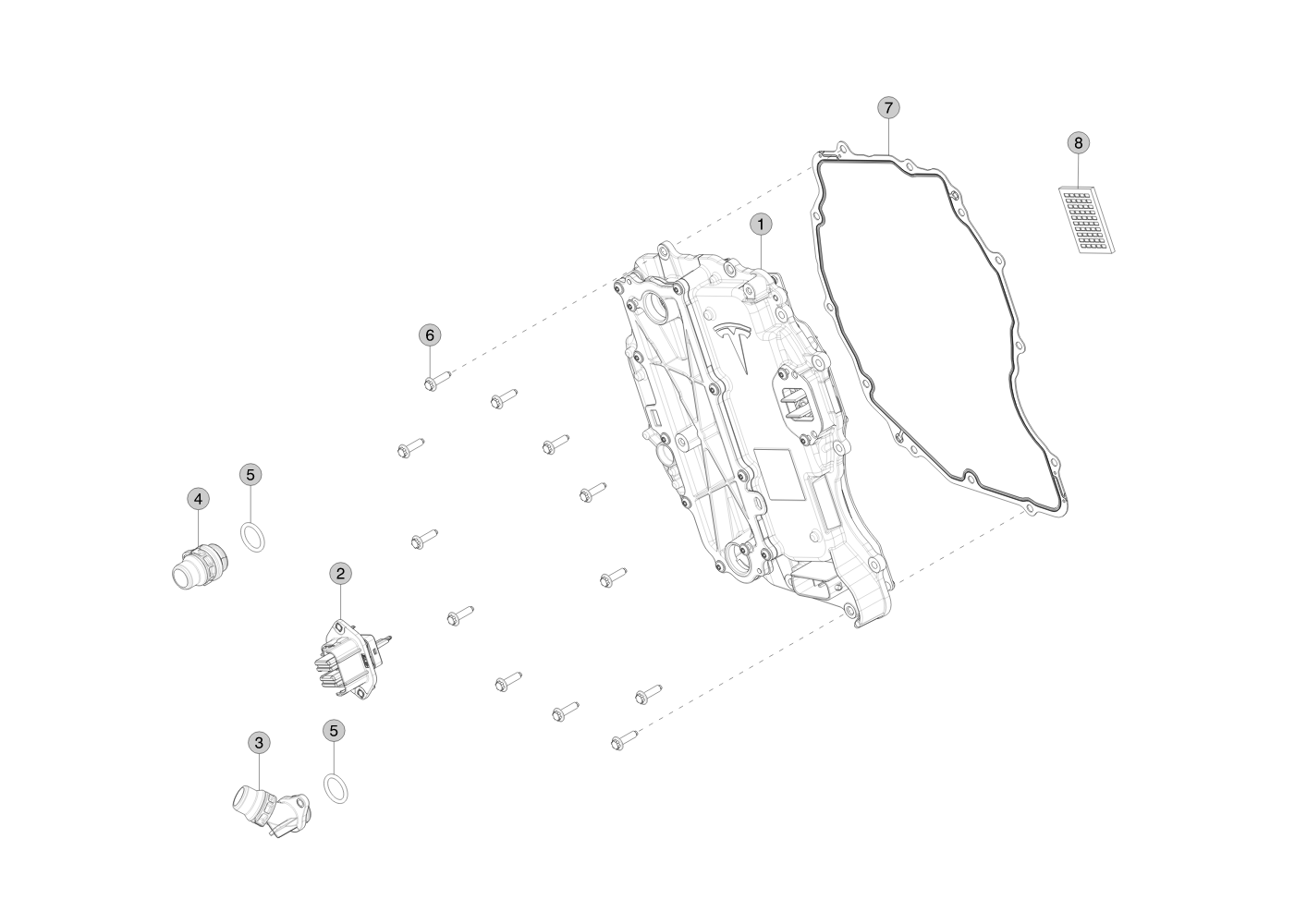 7
8
1
6
5
4
2
3
5