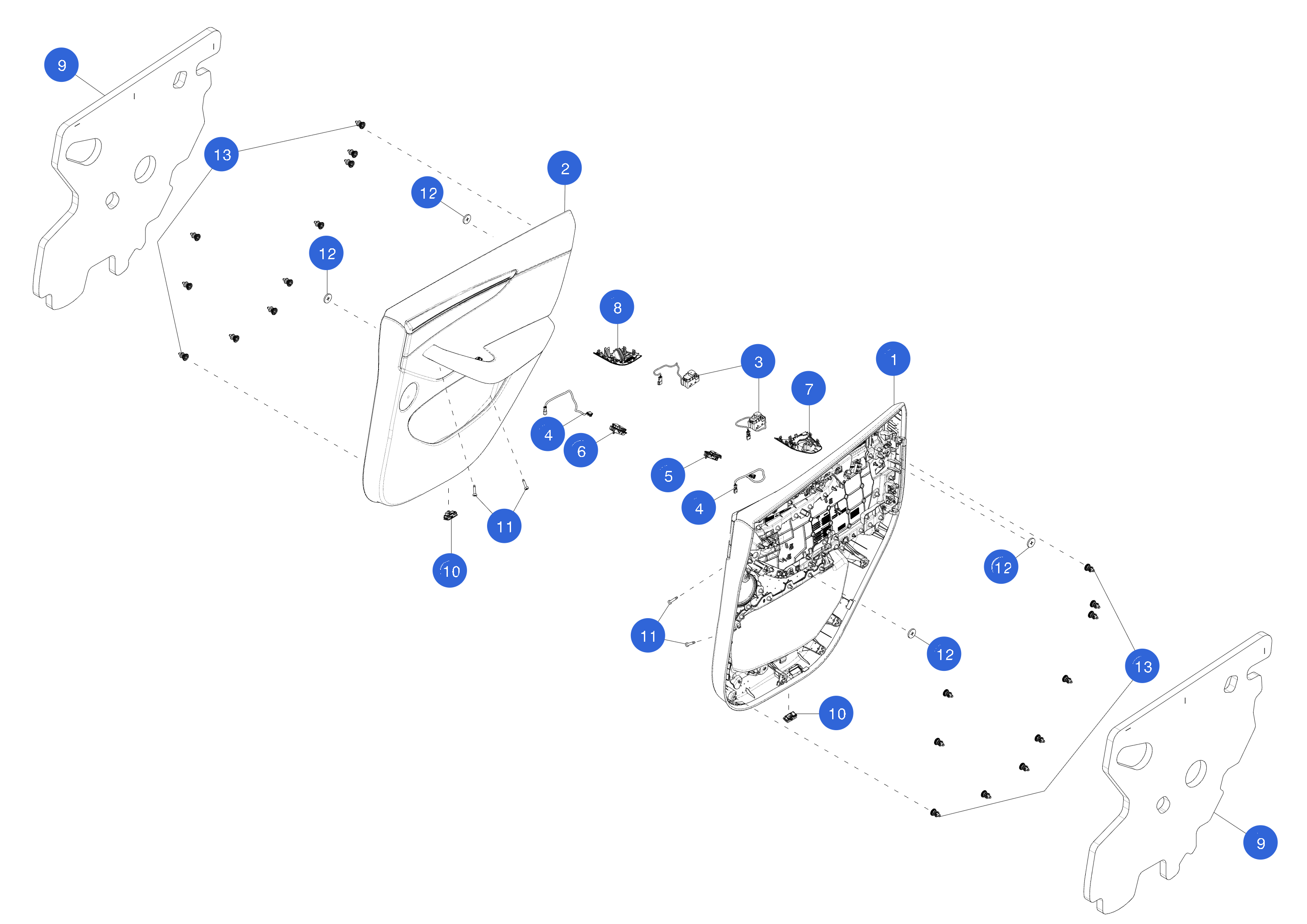 9
13
2
12
12
8
3
1
7
4
6
5
4
11
10
12
11
12
13
10
9