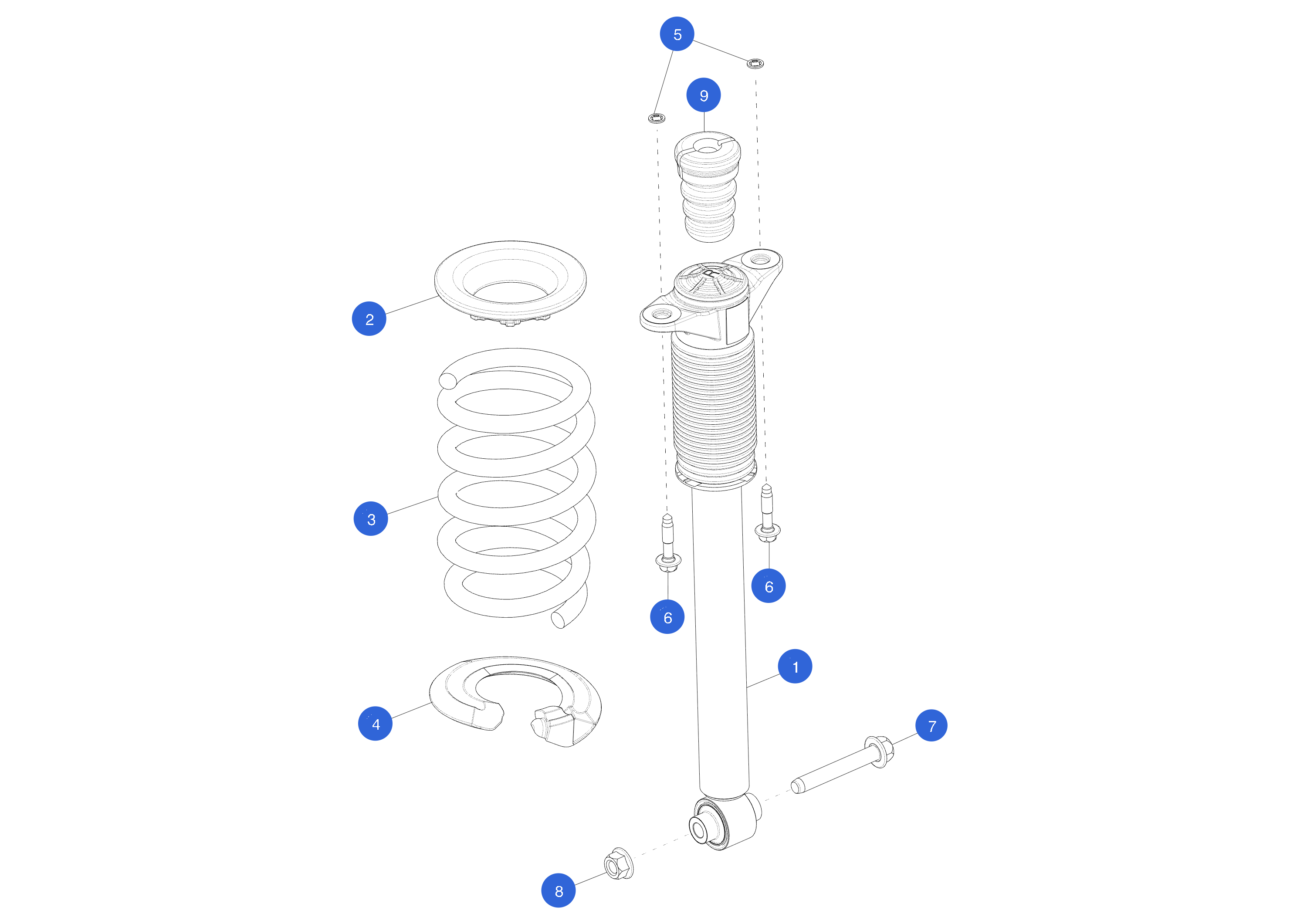 5
9
2
3
6
6
1
4
7
8