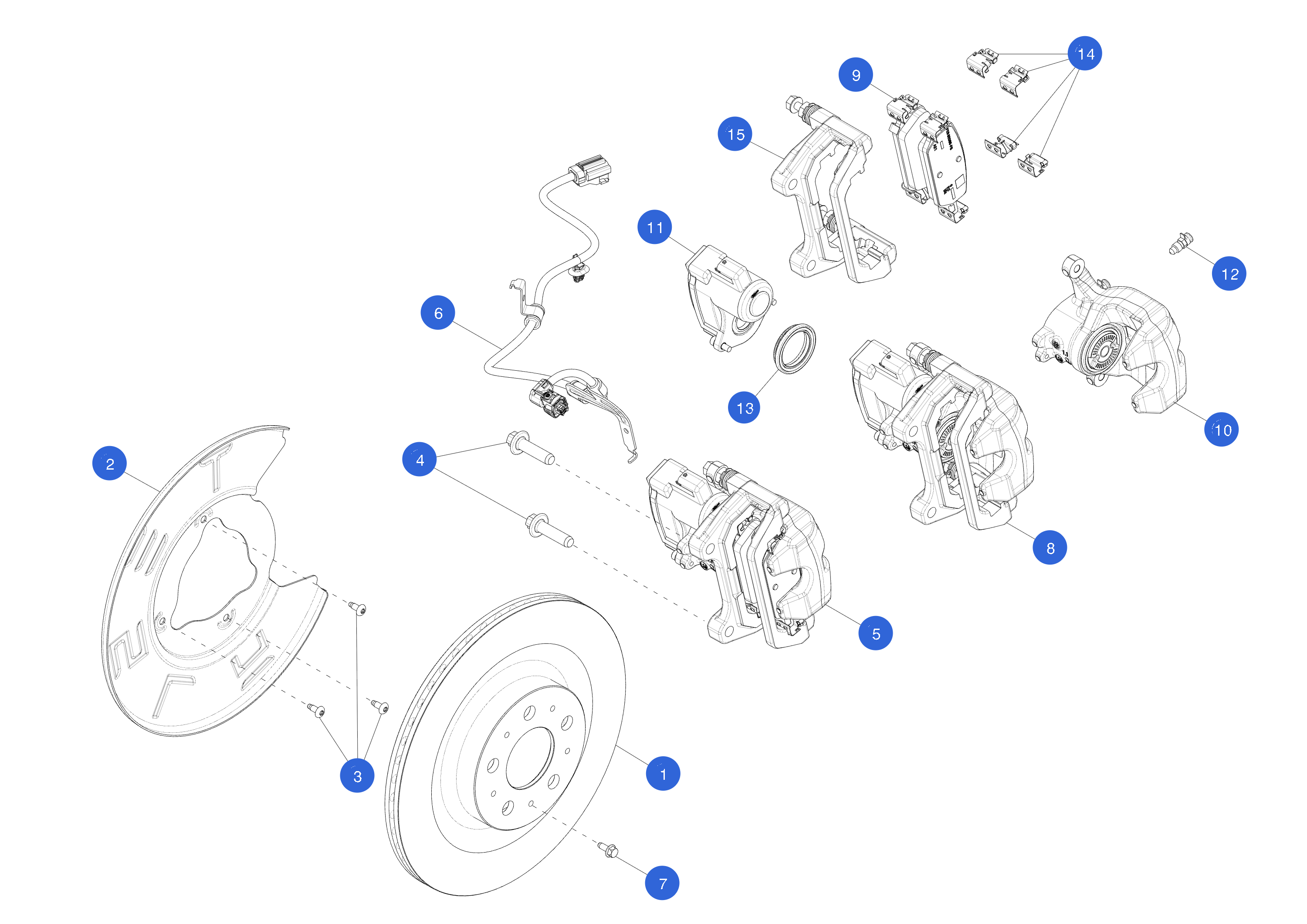 14
9
15
11
12
6
13
10
2
4
8
5
3
1
7