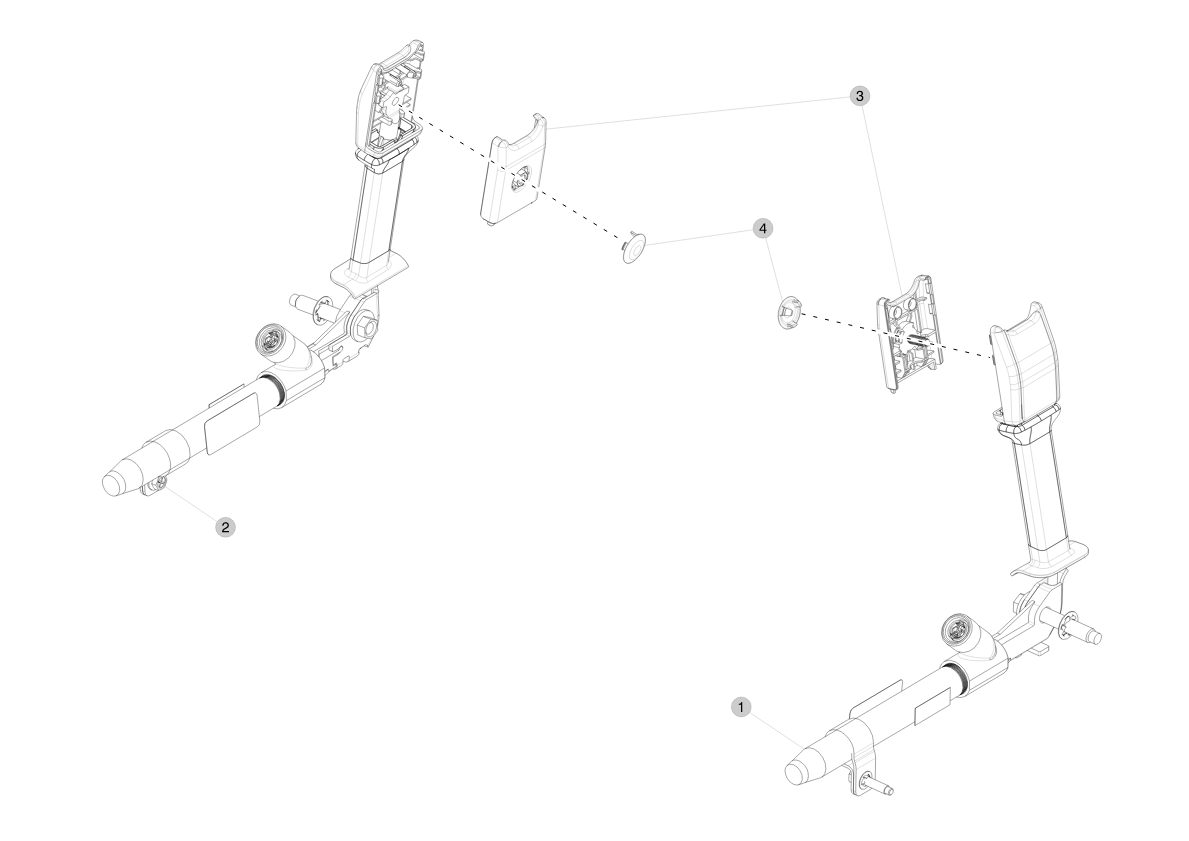 3
4
2
1