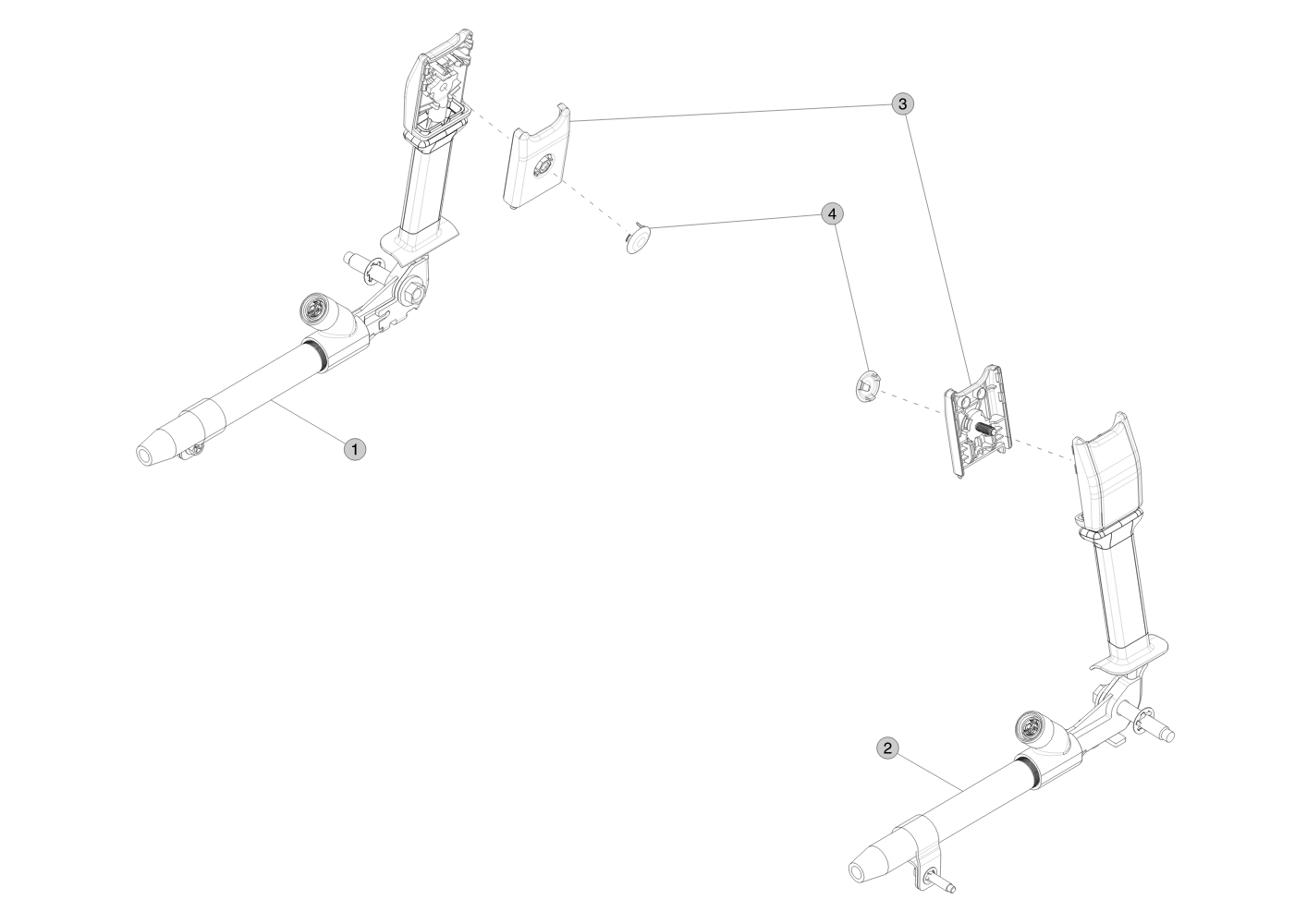 3
4
1
2