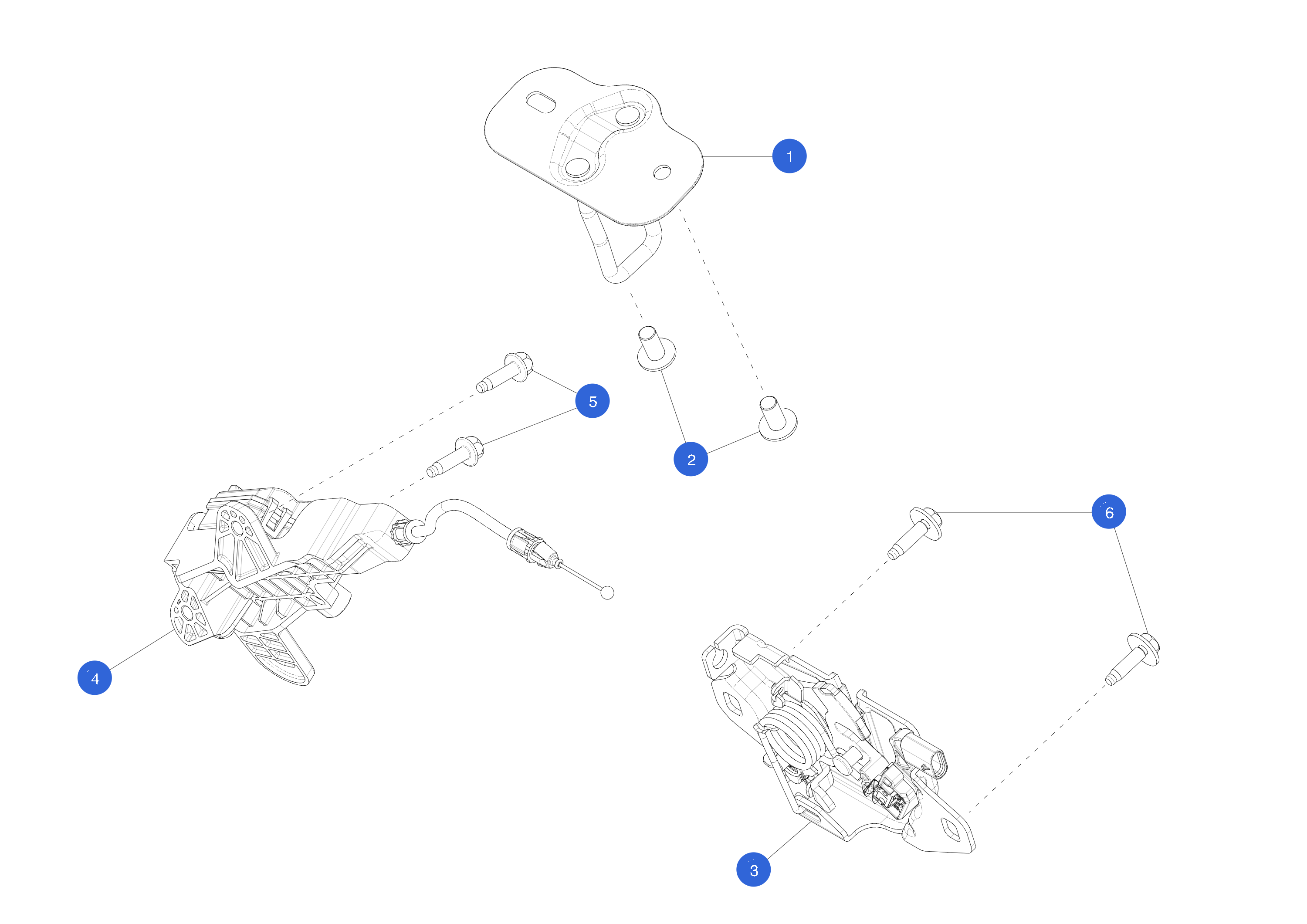 1
5
2
6
4
3