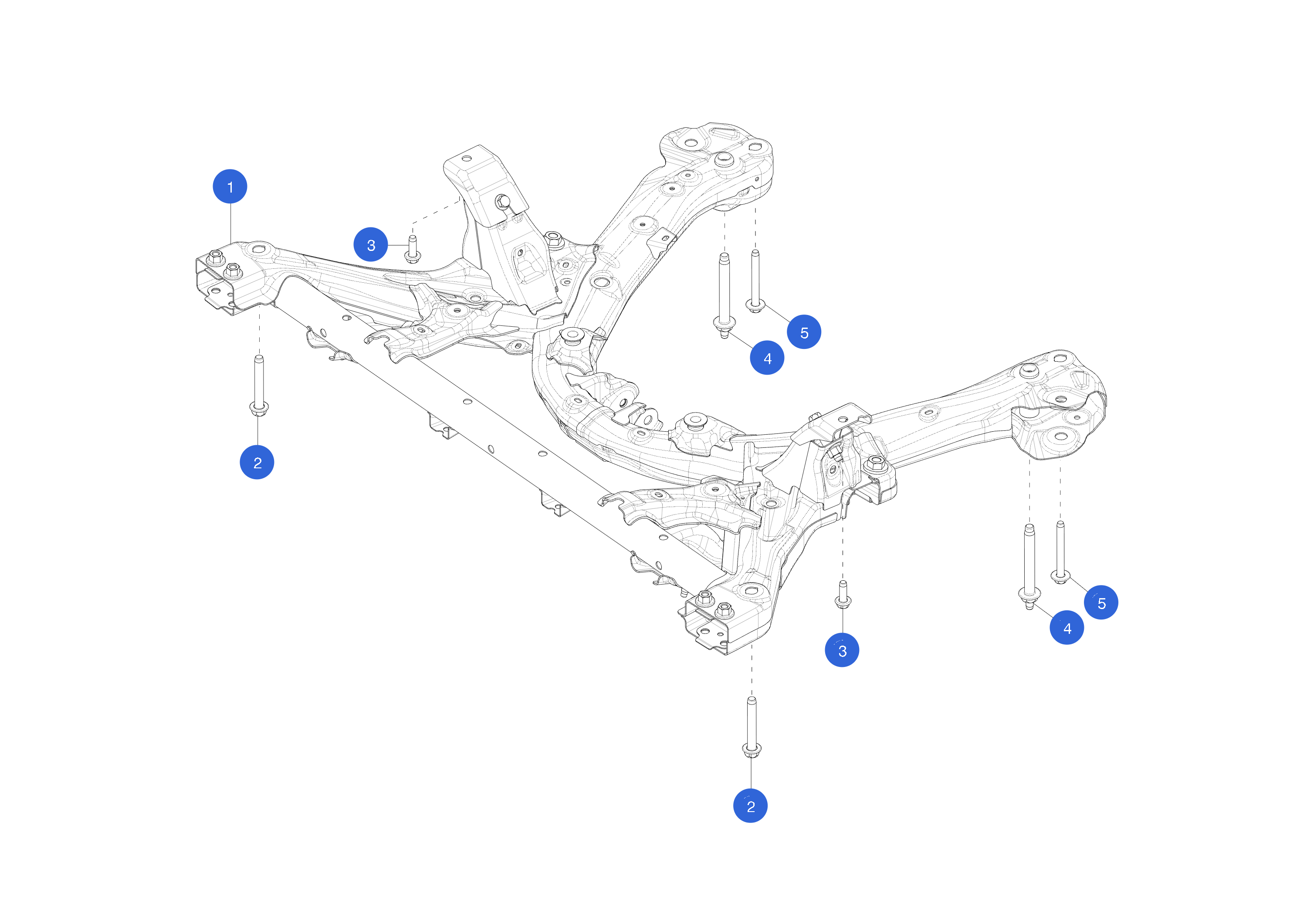 1
3
5
4
2
5
4
3
2