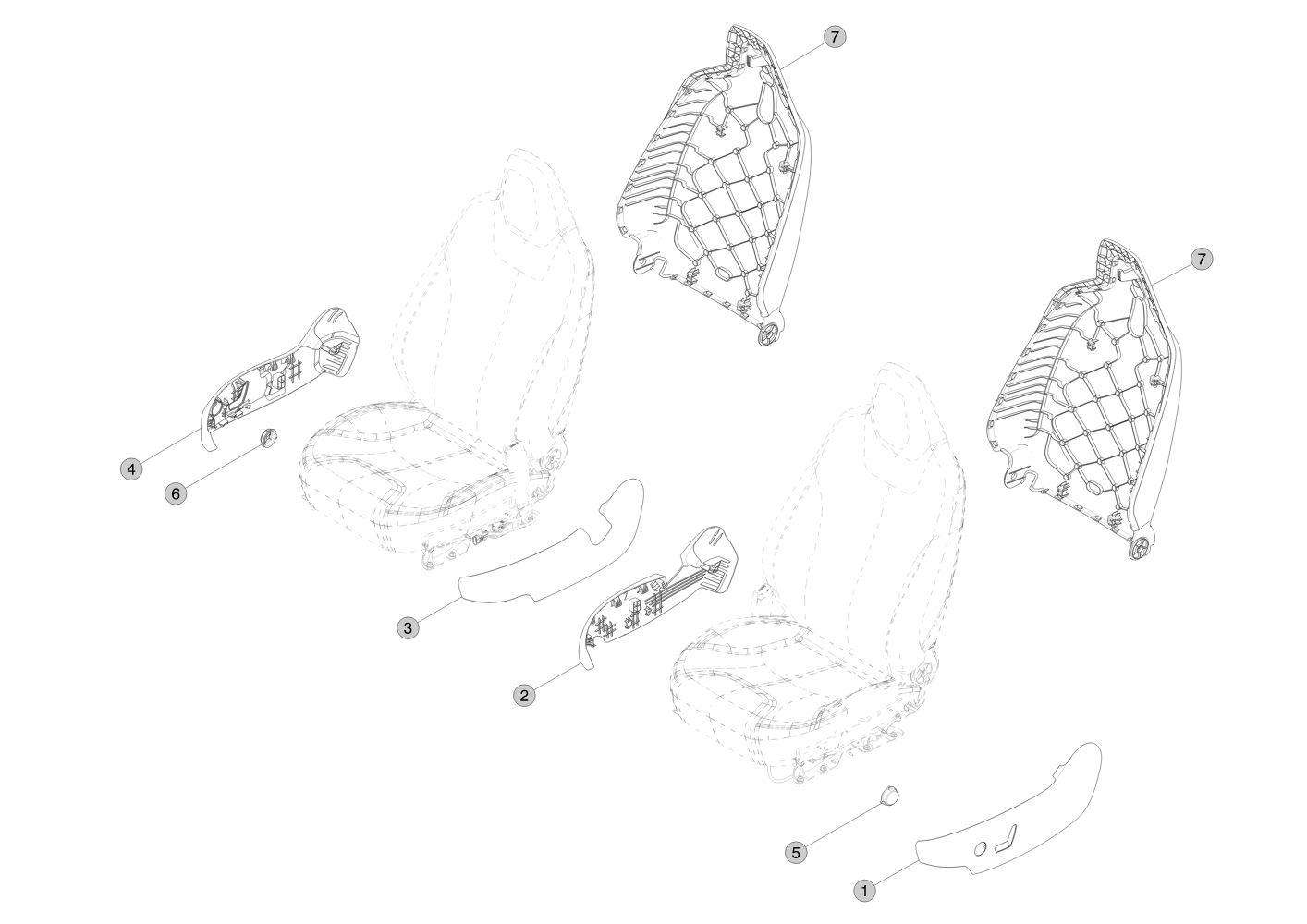 7
7
4
6
3
2
5
1