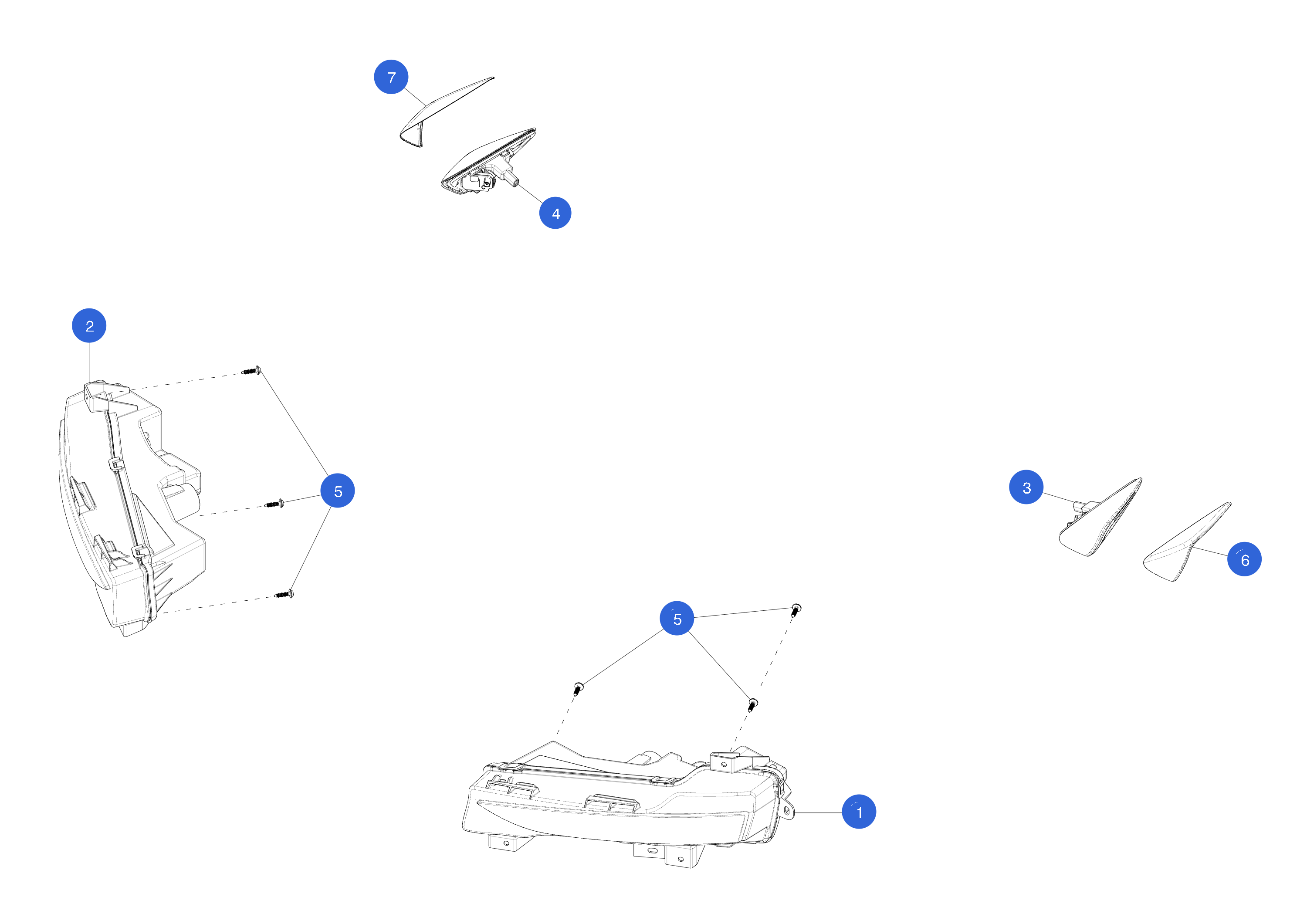 7
4
2
5
3
6
5
1