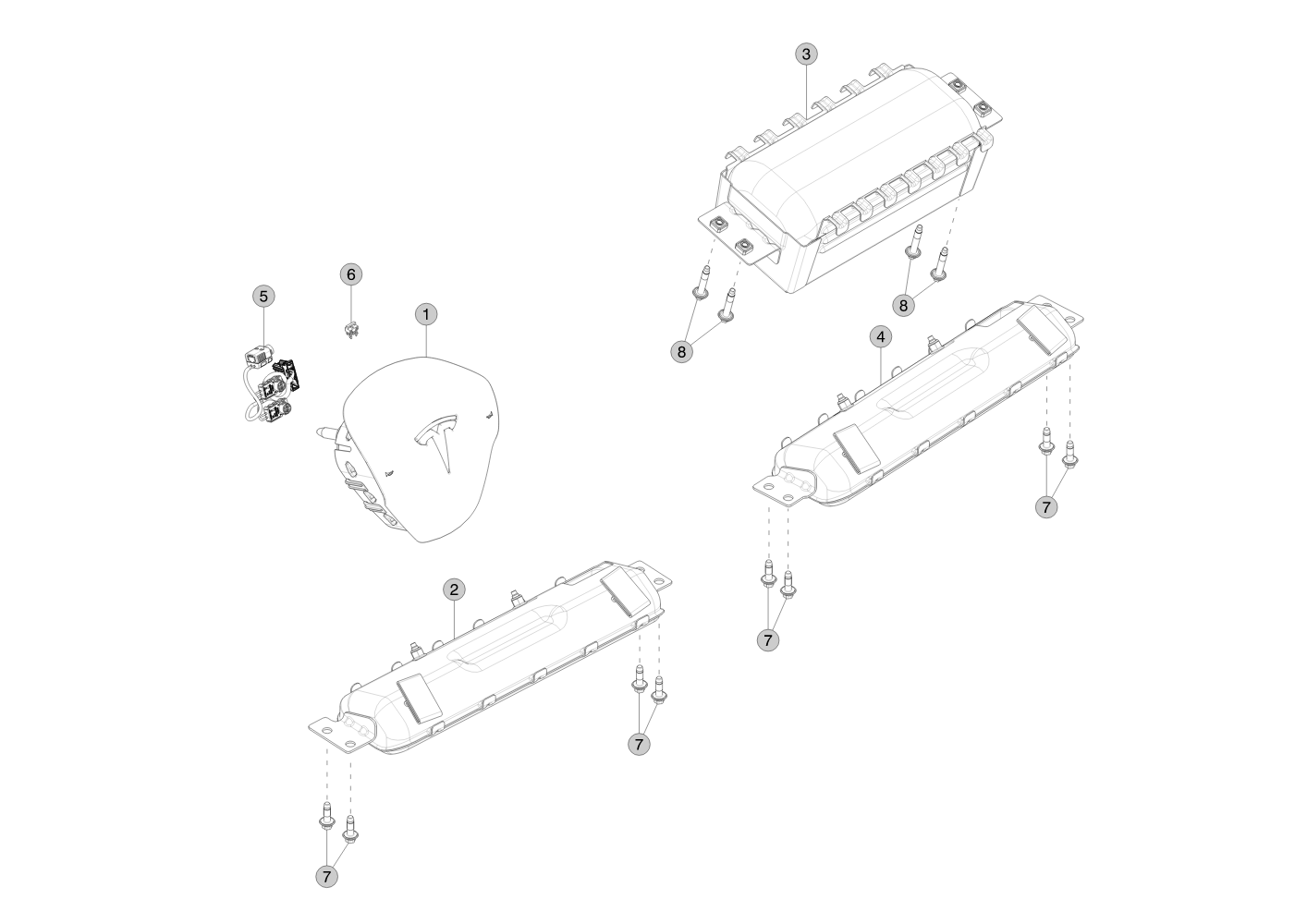 3

6

5

1

8

8

4

7

2

7

7

7