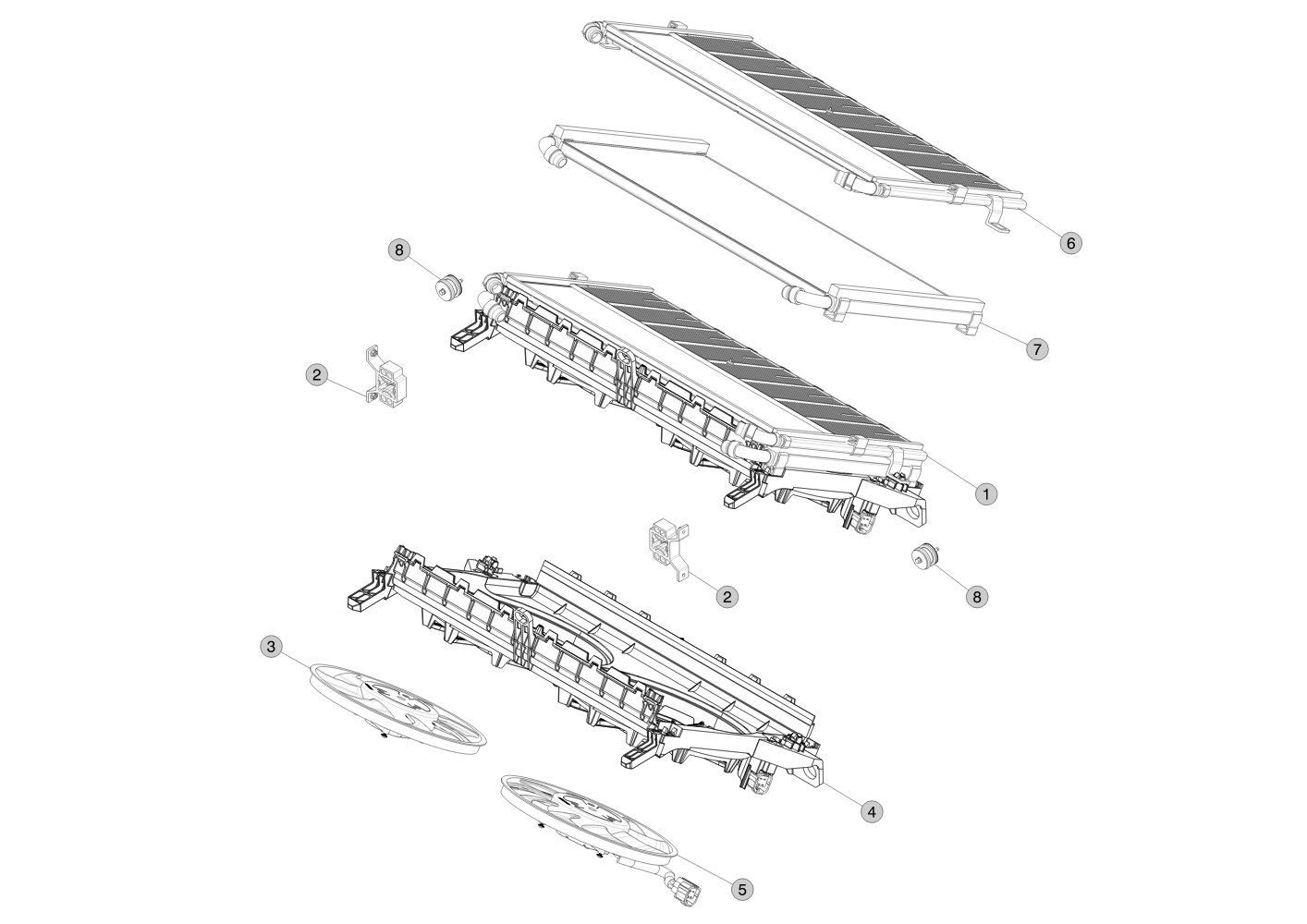 6

8

7

2

1

2

8

3

4

5