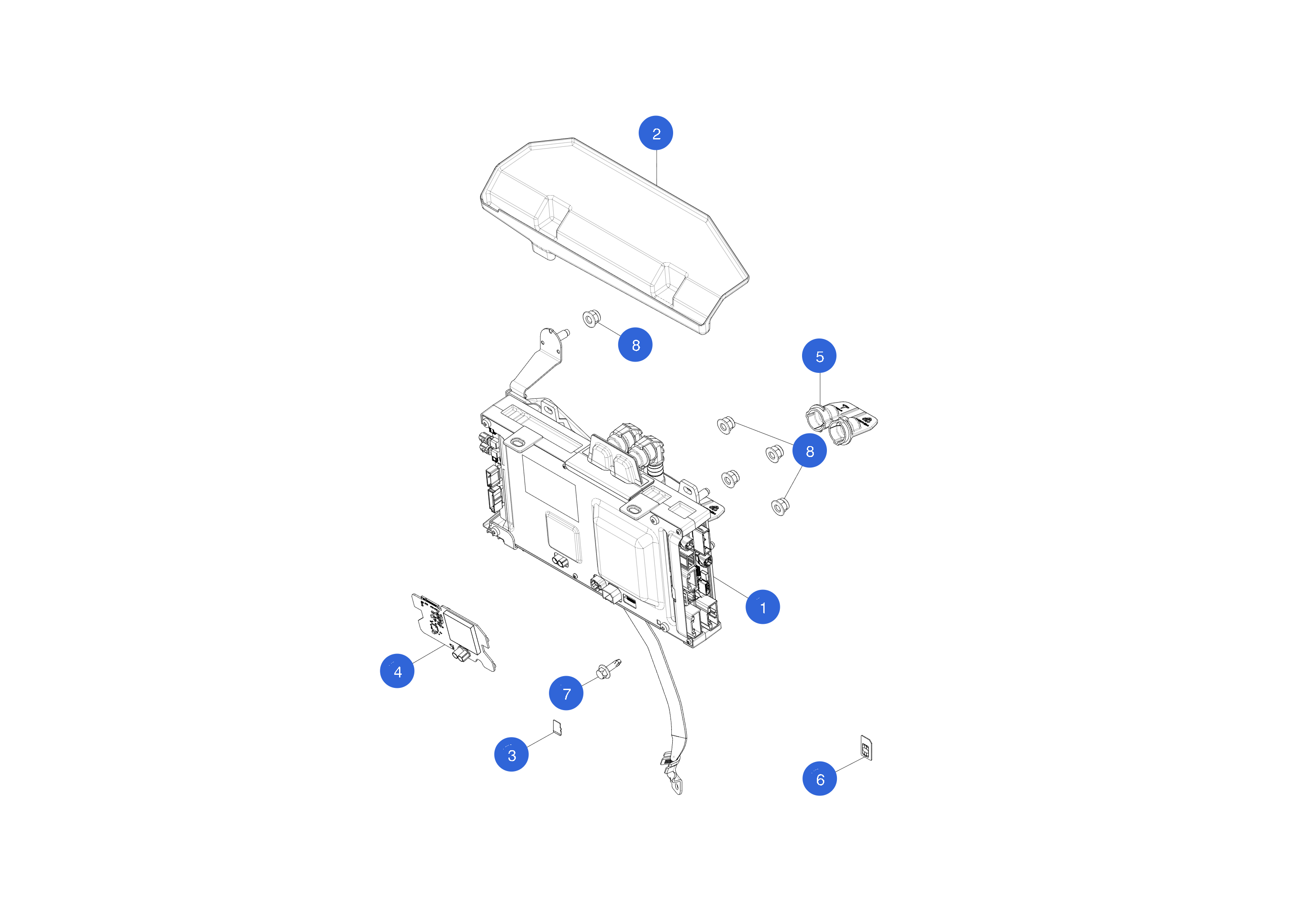 2
8
5
8
1
4
7
3
6