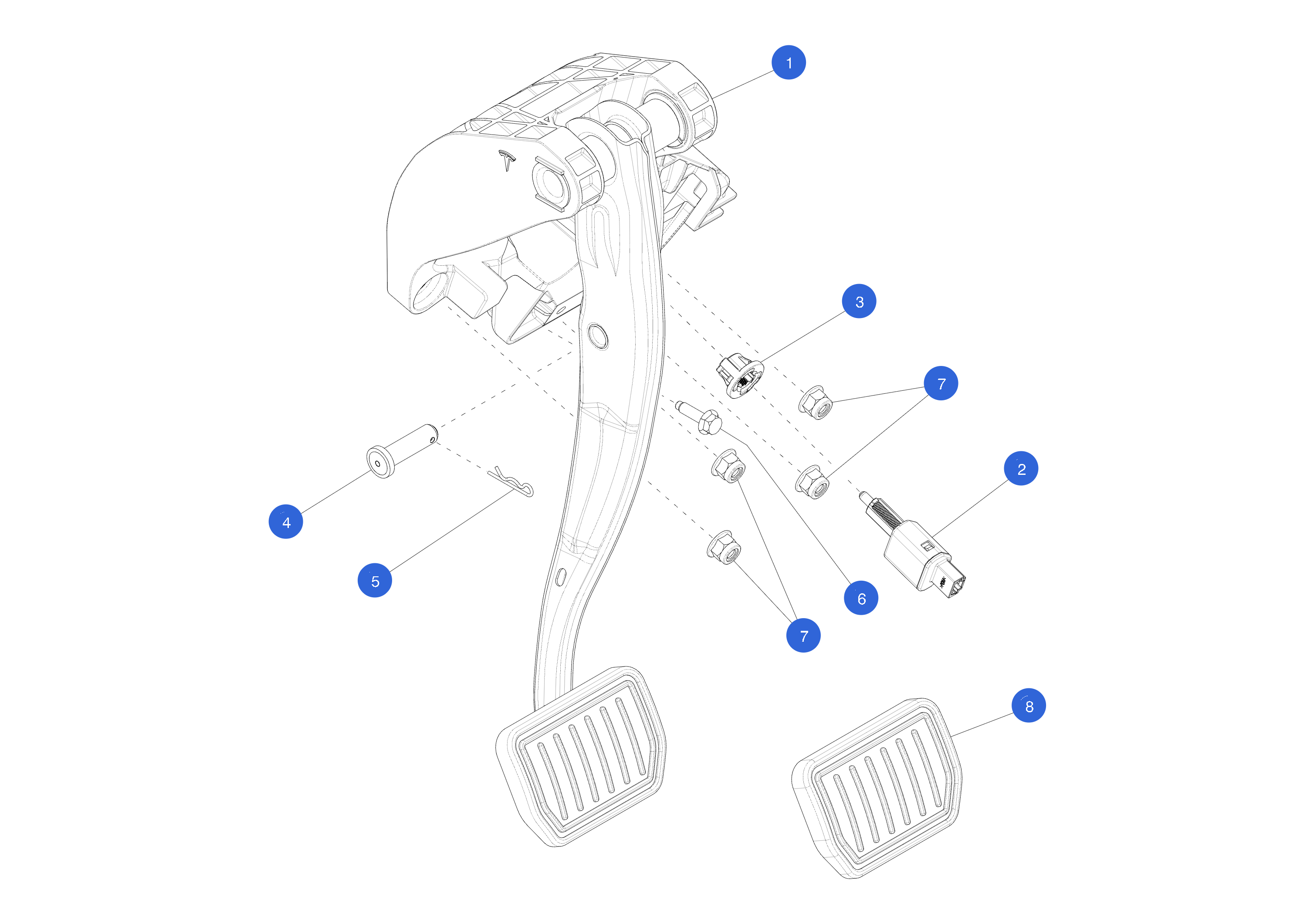 1
3
7
2
4
5
6
7
8