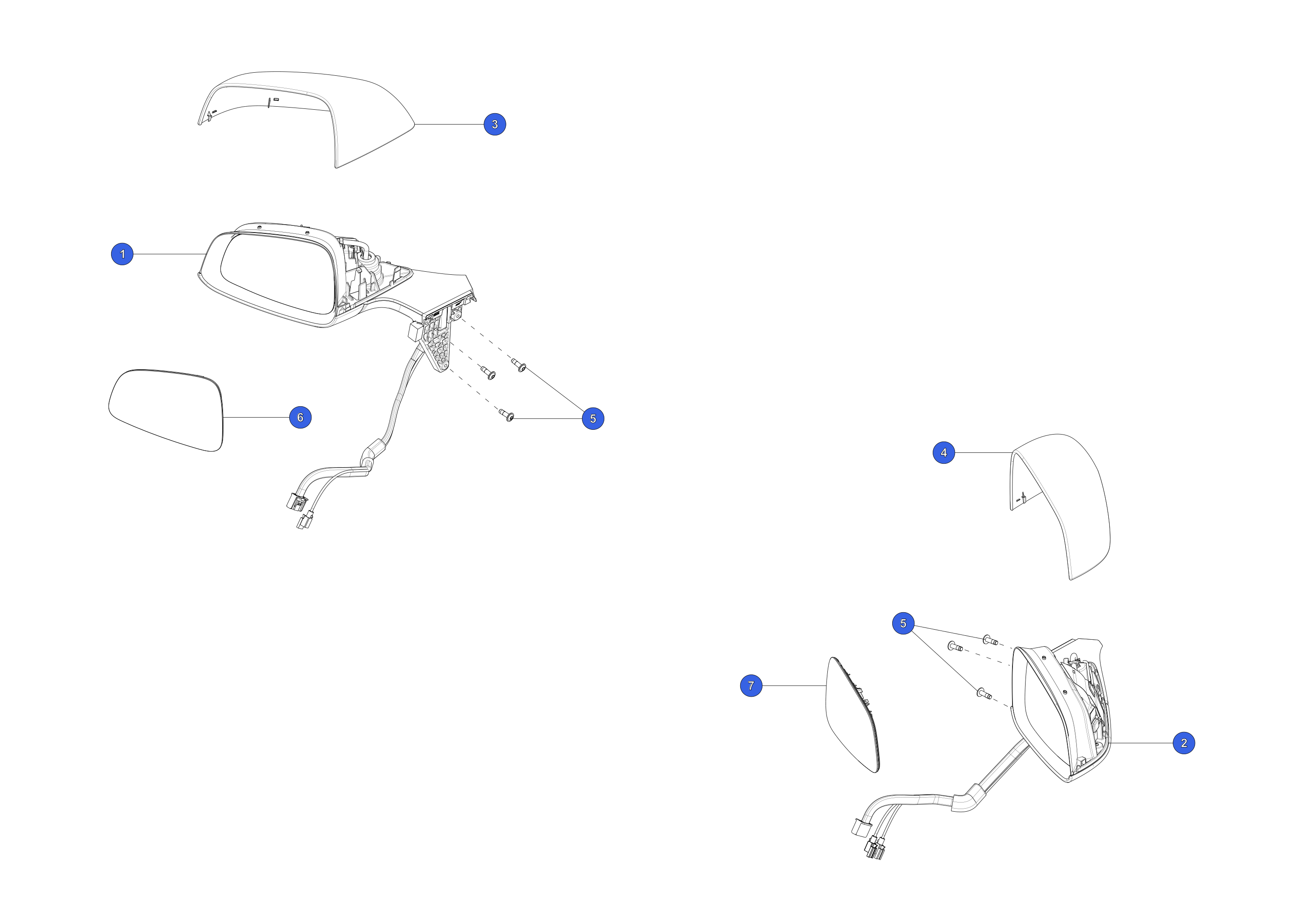 3

1

6

5

4

5

7

2