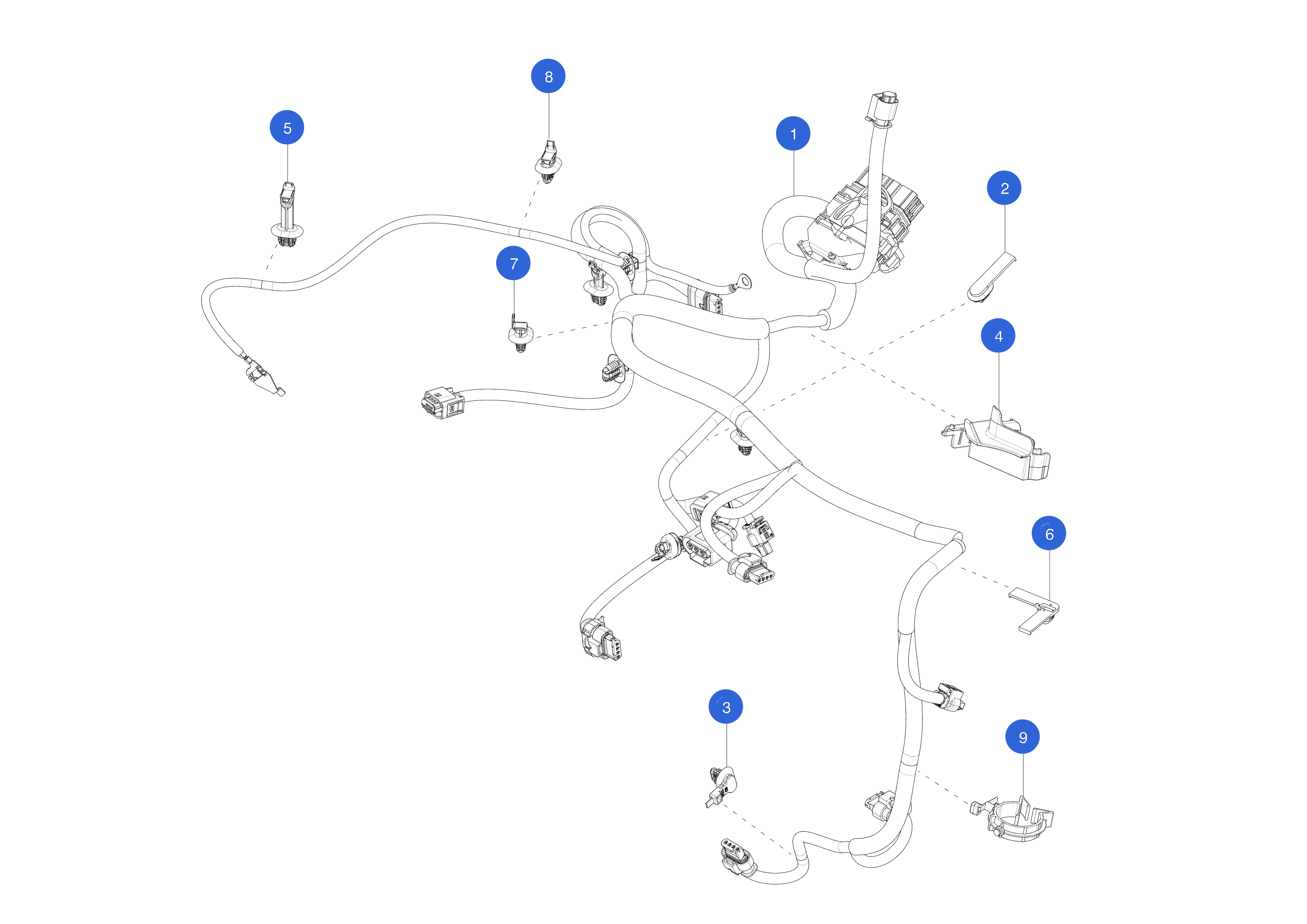 8
5
1
2
7
4
6
3
9